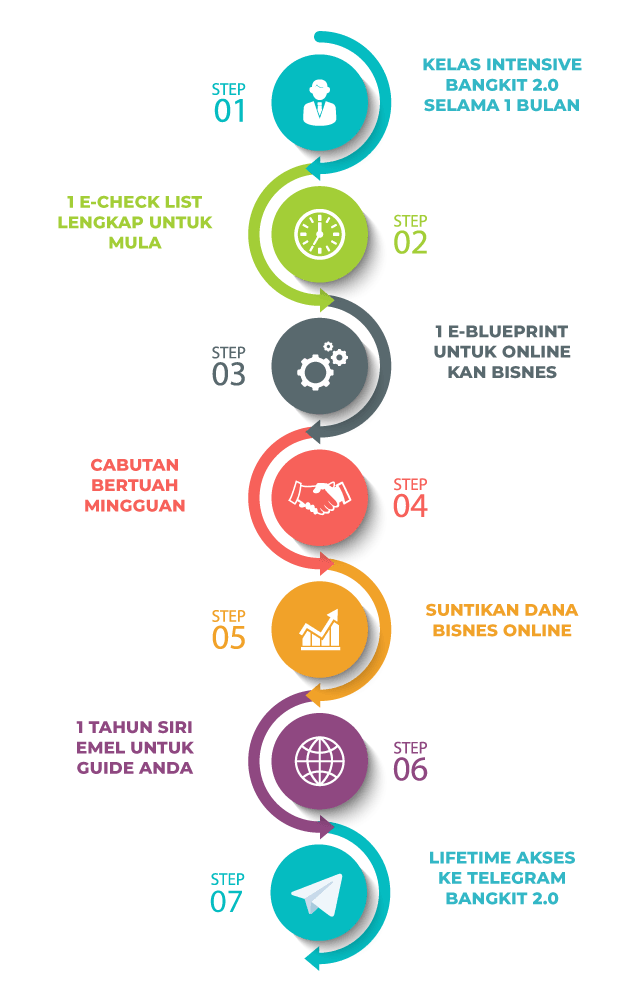 STEP
01

KELAS INTENSIVE BANGKIT 2.0 SELAMA 1 BULAN

1 E-CHECK LIST LENGKAP UNTUK MULA

STEP
02

STEP
03

1 E-BLUEPRINT UNTUK ONLINE KAN BISNES

CABUTAN BERTUAH MINGGUAN

STEP
04

STEP
05

SUNTIKAN DANA BISNES ONLINE

1 TAHUN SIRI EMEL UNTUK GUIDE ANDA

STEP
06

STEP
07

LIFETIME AKSES KE TELEGRAM BANGKIT 2.0